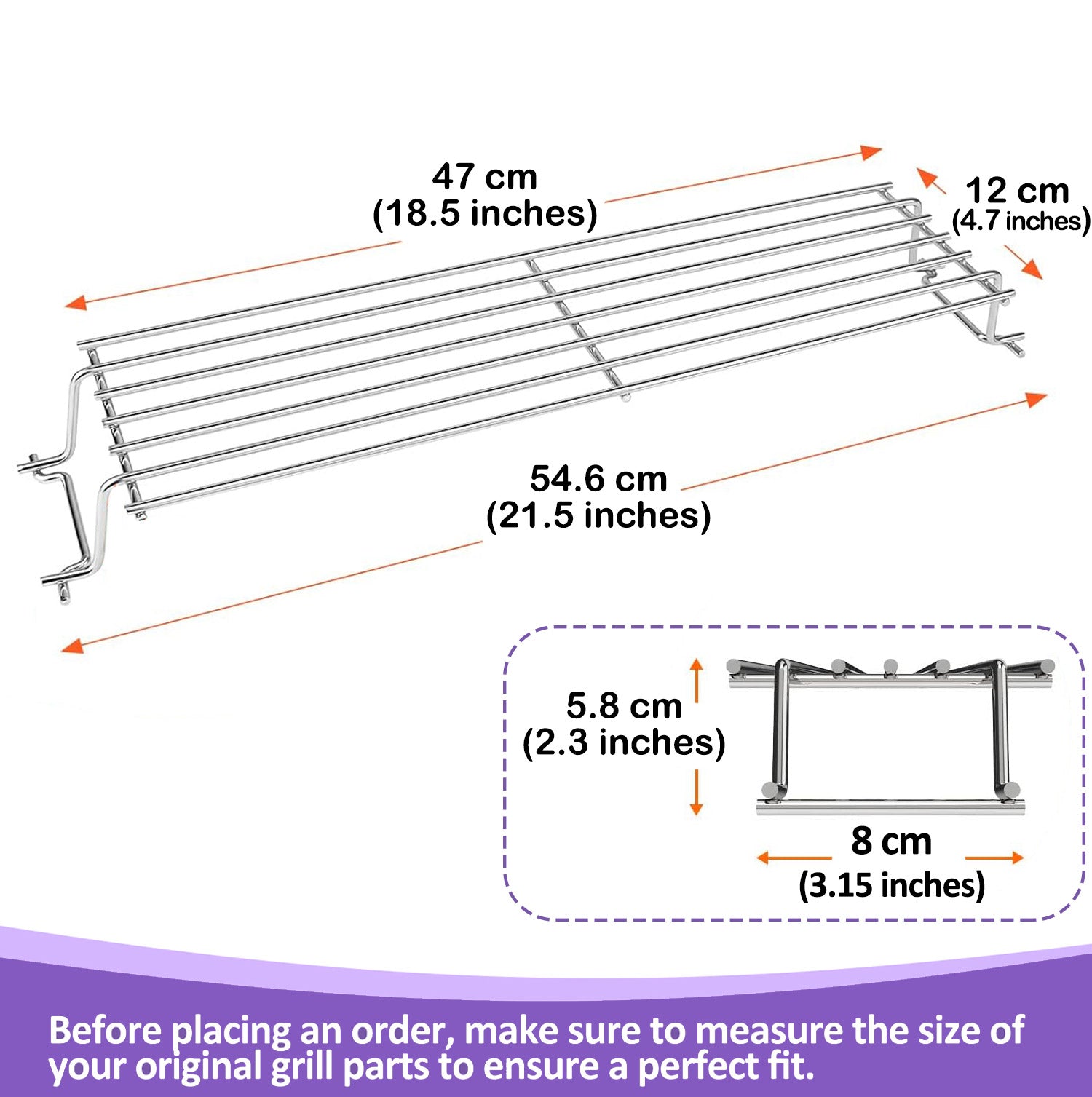 47 cm
(18.5 inches)

12 cm
(4.7 inches)

54.6 cm
(21.5 inches)

5.8 cm
(2.3 inches)

8 cm
(3.15 inches)

Before placing an order, make sure to measure the size of your original grill parts to ensure a perfect fit.